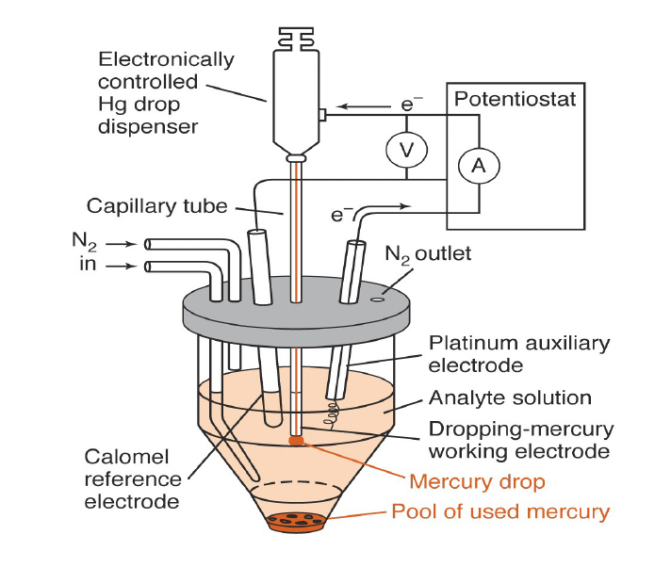 Electronically controlled Hg drop dispenser

$e^-$

Potentiostat

V

A

Capillary tube

$e^-$

$N_2$ in

$N_2$ outlet

Platinum auxiliary electrode

Analyte solution

Dropping-mercury working electrode

Calomel reference electrode

Mercury drop

Pool of used mercury